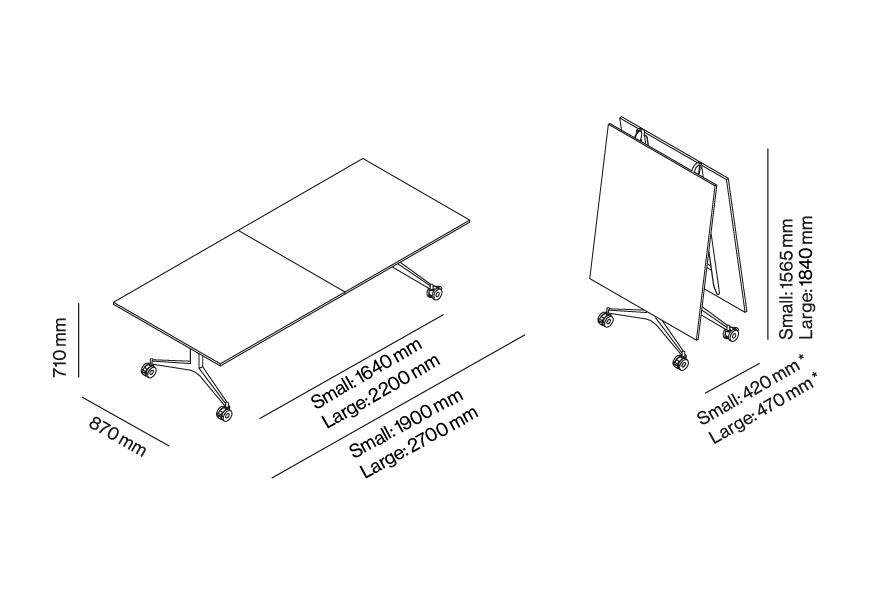 710 mm

870 mm

Small: 1640 mm
Large: 2200 mm

Small: 1900 mm
Large: 2700 mm

Small: 1565 mm
Large: 1840 mm

Small: 420 mm *
Large: 470 mm *