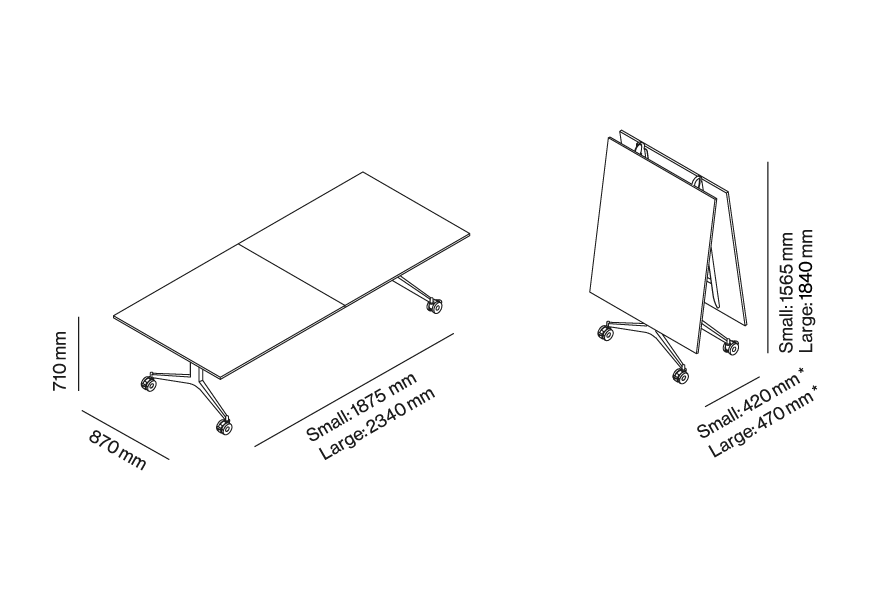 710 mm

870 mm

Small: 1875 mm
Large: 2340 mm

Small: 1565 mm
Large: 1840 mm

Small: 420 mm *
Large: 470 mm *