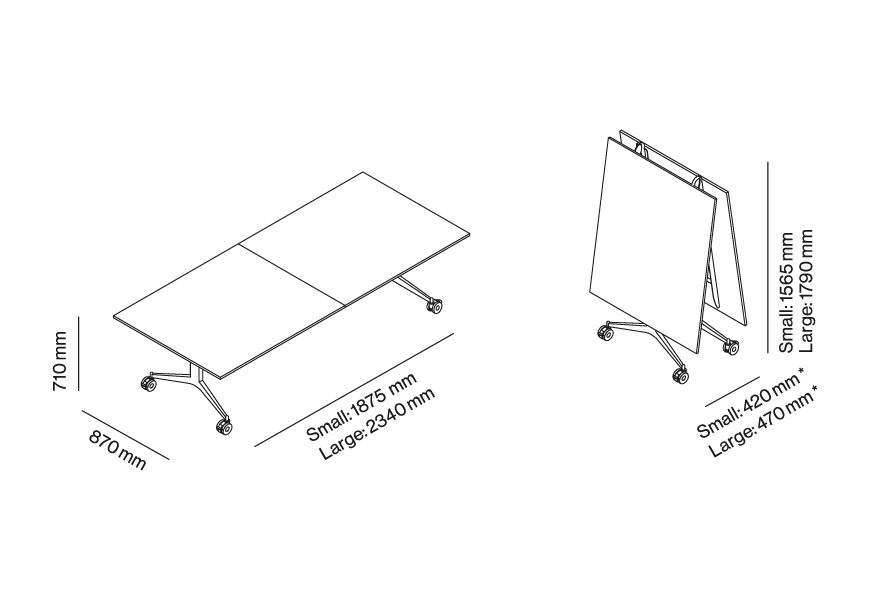 710 mm

870 mm

Small: 1875 mm
Large: 2340 mm

Small: 1565 mm
Large: 1790 mm

Small: 420 mm *
Large: 470 mm *