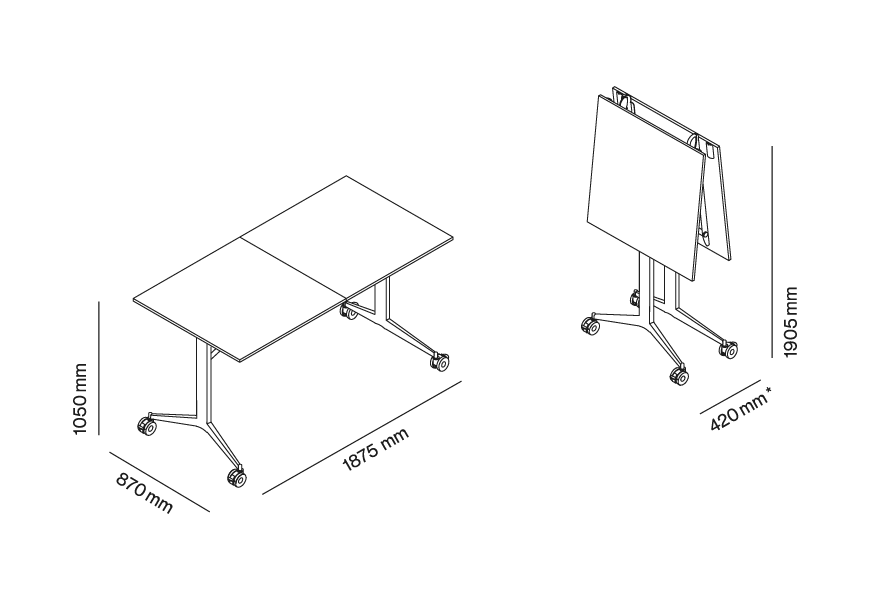 1050 mm
870 mm
1875 mm
1905 mm
420 mm *