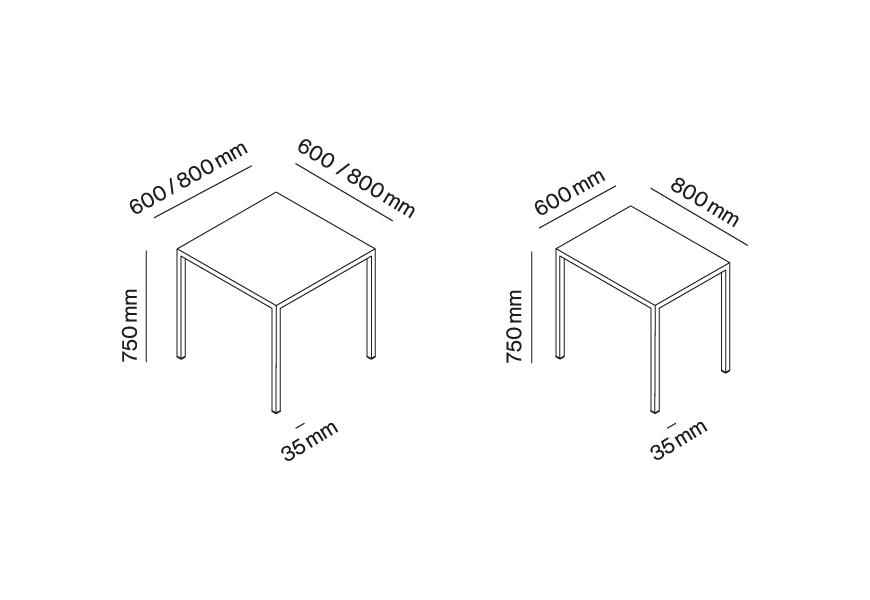 600 / 800 mm

600 / 800 mm

750 mm

35 mm

600 mm

800 mm

750 mm

35 mm