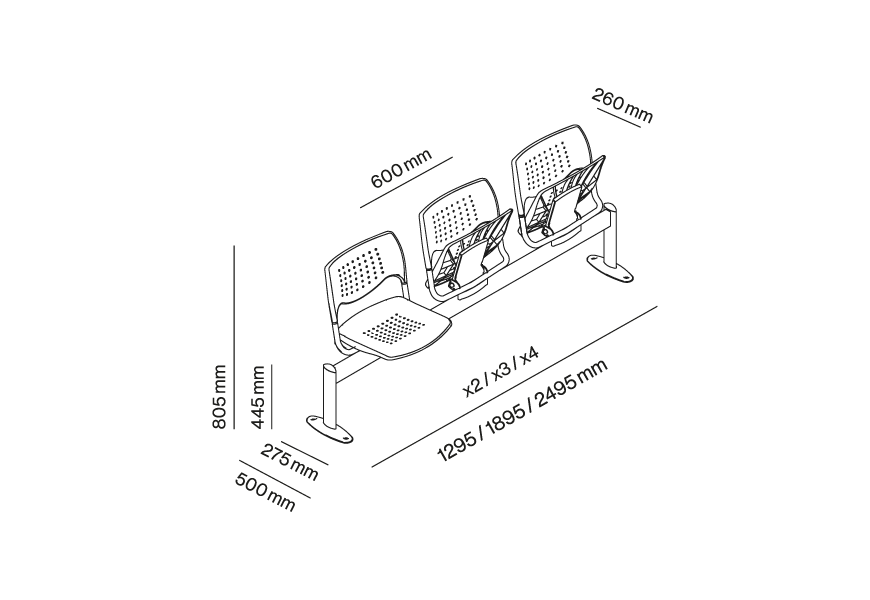 260 mm

600 mm

805 mm

445 mm

x2 / x3 / x4

1295 / 1895 / 2495 mm

275 mm

500 mm