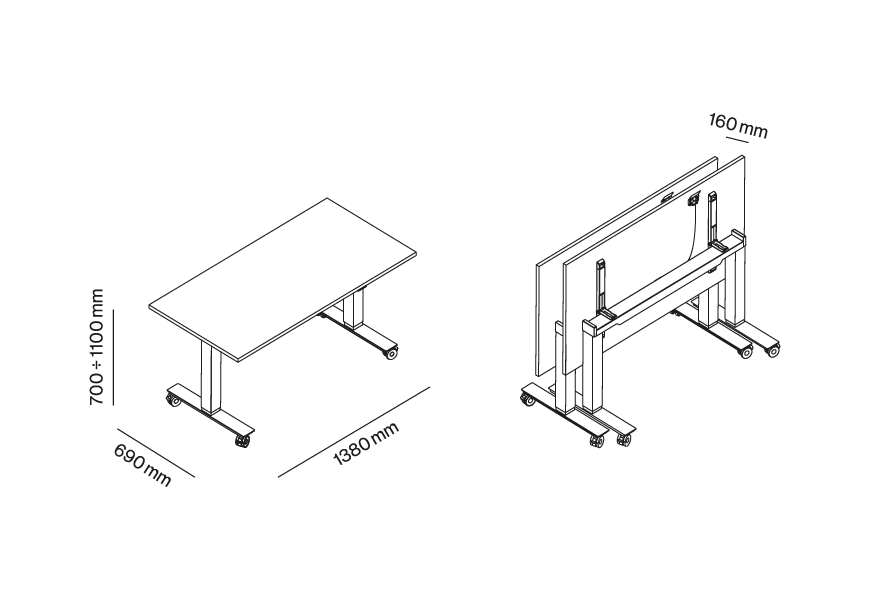 700 ÷ 1100 mm

690 mm

1380 mm

160 mm