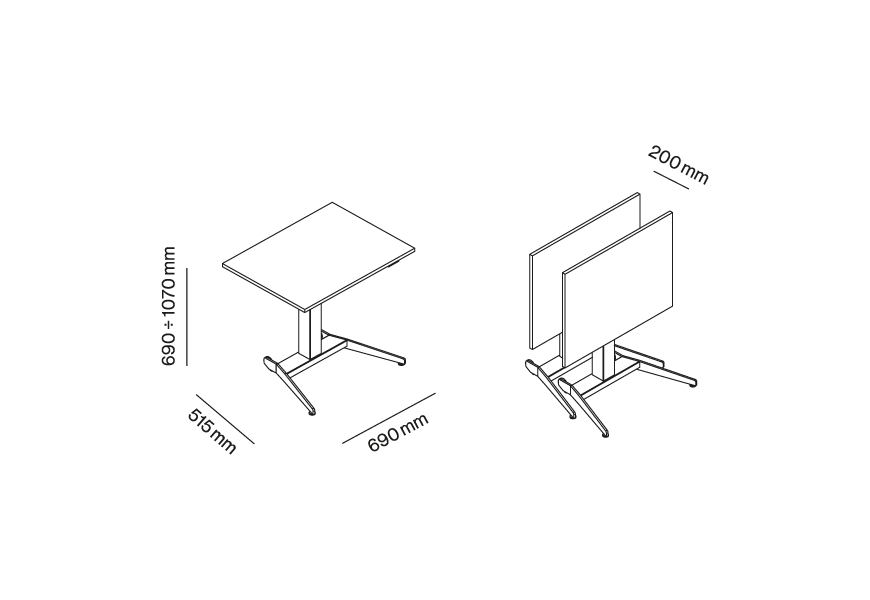 690 ÷ 1070 mm

515 mm

690 mm

200 mm